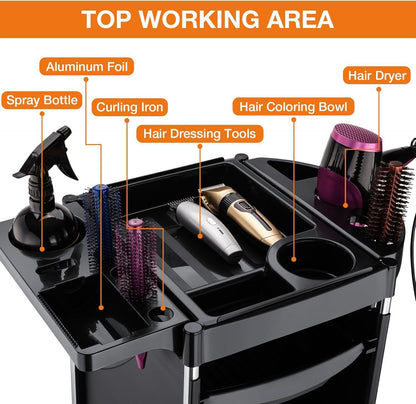 TOP WORKING AREA

Aluminum Foil

Hair Dryer

Spray Bottle

Curling Iron

Hair Coloring Bowl

Hair Dressing Tools