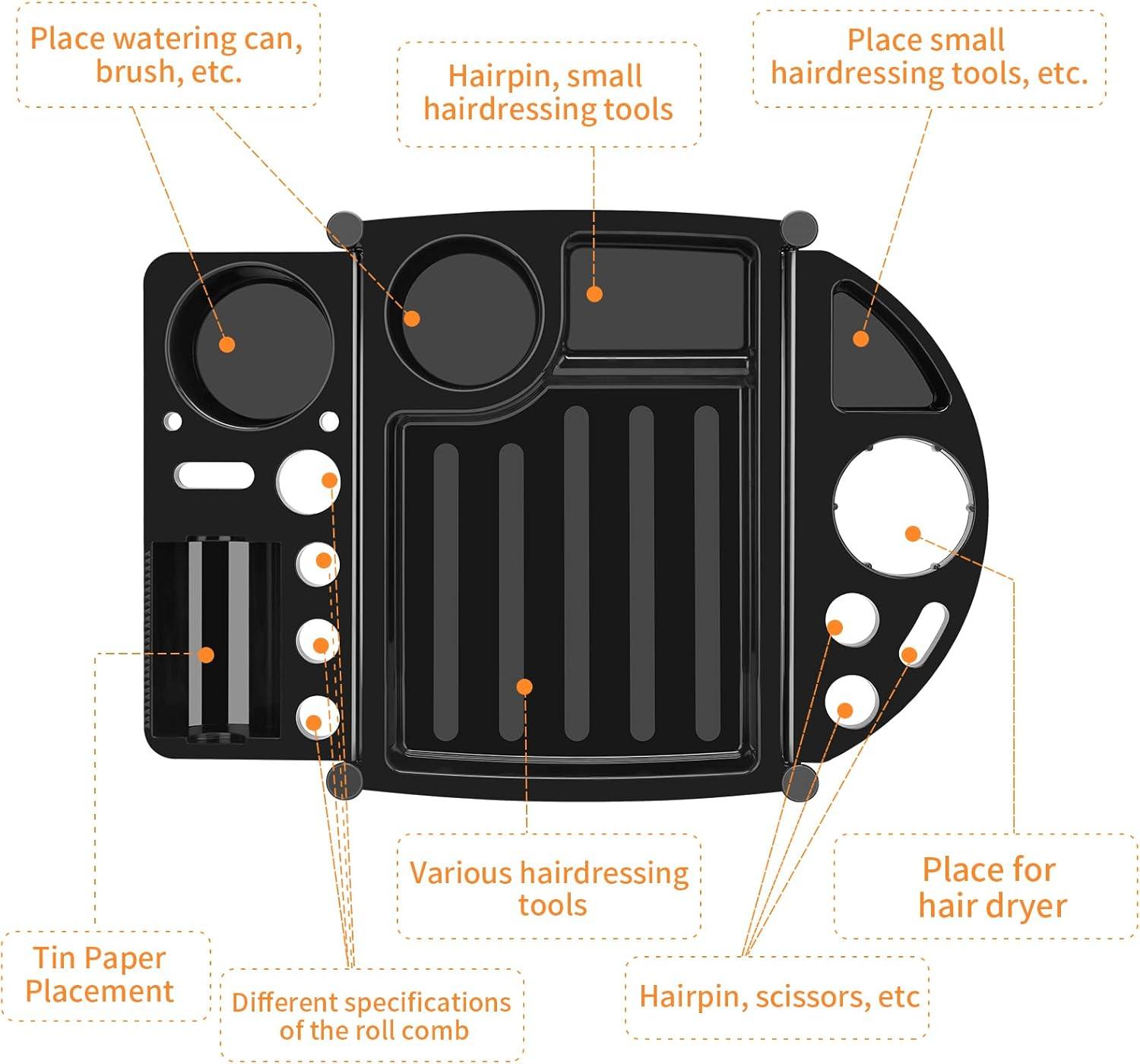 Place watering can, brush, etc.

Hairpin, small hairdressing tools

Place small hairdressing tools, etc.

Various hairdressing tools

Place for hair dryer

Tin Paper Placement

Different specifications of the roll comb

Hairpin, scissors, etc